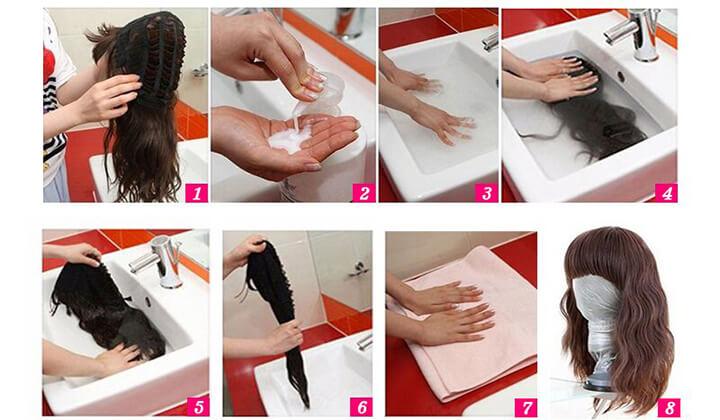 1 2 3 4

5 6 7 8